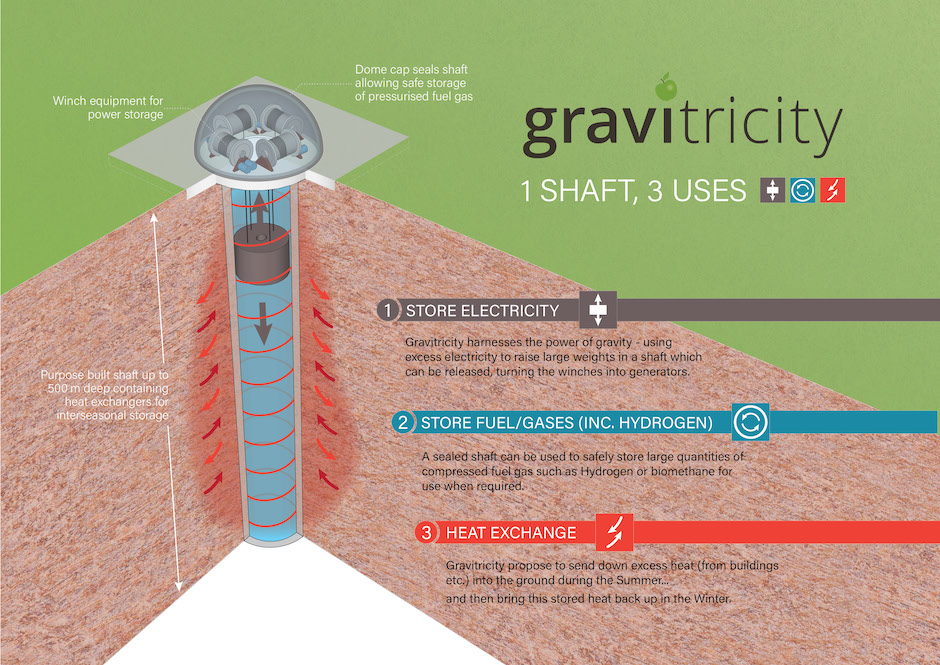 Winch equipment for power storage

Dome cap seals shaft allowing safe storage of pressurised fuel gas

gravitricity

1 SHAFT, 3 USES

Purpose built shaft up to 500 m deep containing heat exchangers for interseasonal storage

1 STORE ELECTRICITY

Gravitricity harnesses the power of gravity - using excess electricity to raise large weights in a shaft which can be released, turning the winches into generators.

2 STORE FUEL/GASES (INC. HYDROGEN)

A sealed shaft can be used to safely store large quantities of compressed fuel gas such as Hydrogen or biomethane for use when required.

3 HEAT EXCHANGE

Gravitricity propose to send down excess heat (from buildings etc.) into the ground during the Summer...

and then bring this stored heat back up in the Winter.