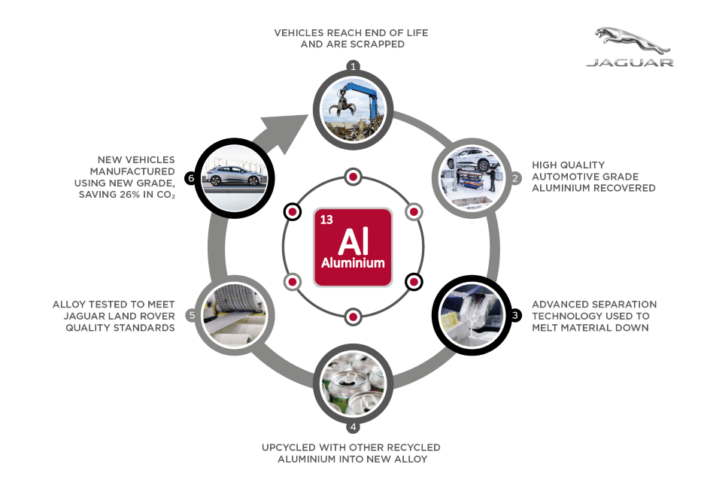 JAGUAR

1
VEHICLES REACH END OF LIFE AND ARE SCRAPPED

2
HIGH QUALITY AUTOMOTIVE GRADE ALUMINIUM RECOVERED

3
ADVANCED SEPARATION TECHNOLOGY USED TO MELT MATERIAL DOWN

4
UPCYCLED WITH OTHER RECYCLED ALUMINIUM INTO NEW ALLOY

5
ALLOY TESTED TO MEET JAGUAR LAND ROVER QUALITY STANDARDS

6
NEW VEHICLES MANUFACTURED USING NEW GRADE, SAVING 26% IN $CO_2$

13
Al
Aluminium